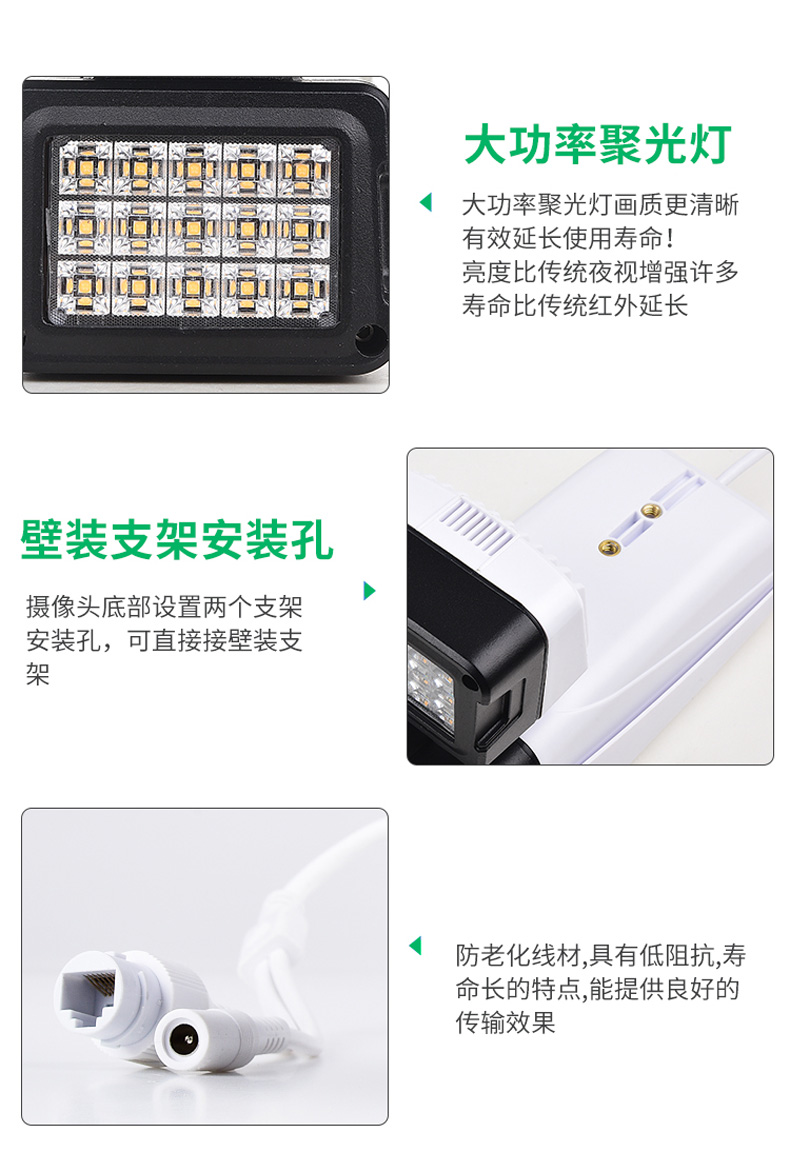 大功率聚光灯

大功率聚光灯画质更清晰
有效延长使用寿命！
亮度比传统夜视增强许多
寿命比传统红外延长

壁装支架安装孔

摄像头底部设置两个支架安装孔，可直接接壁装支架

防老化线材,具有低阻抗,寿命长的特点,能提供良好的传输效果