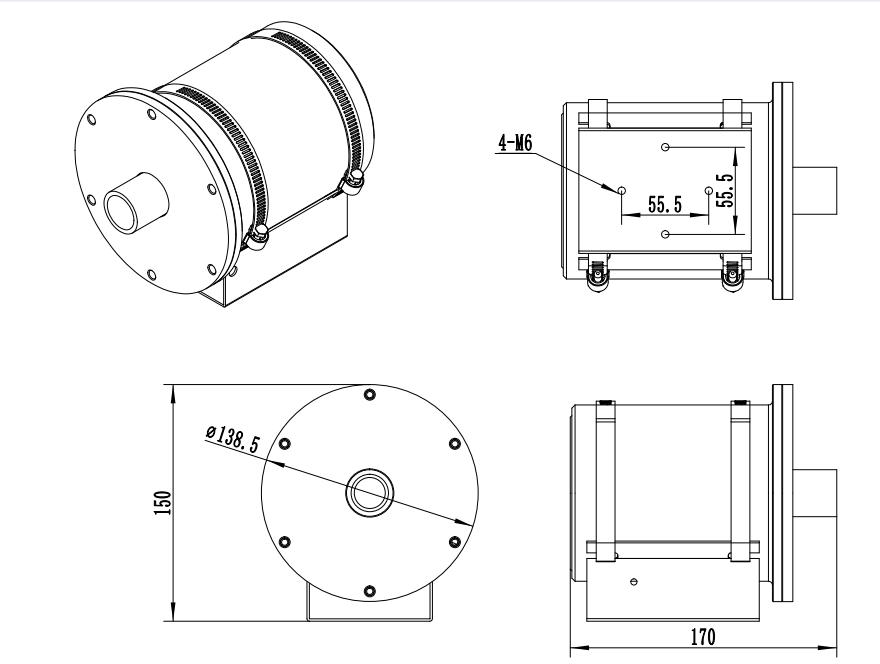 4-M6

55.5

55.5

ø138.5

150

170